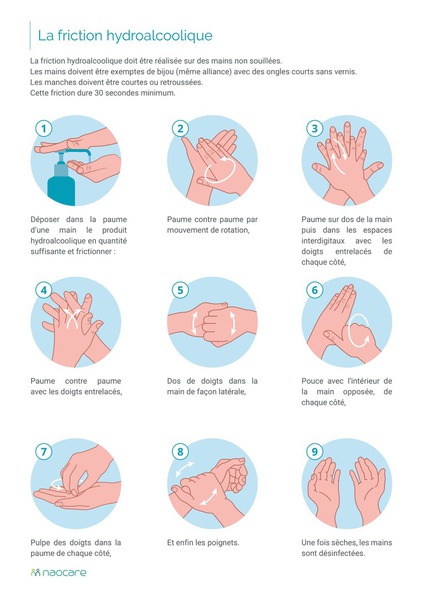 La friction hydroalcoolique

La friction hydroalcoolique doit être réalisée sur des mains non souillées.
Les mains doivent être exemptes de bijou (même alliance) avec des ongles courts sans vernis.
Les manches doivent être courtes ou retroussées.
Cette friction dure 30 secondes minimum.

1

Déposer dans la paume d'une main le produit hydroalcoolique en quantité suffisante et frictionner :

2

Paume contre paume par mouvement de rotation,

3

Paume sur dos de la main puis dans les espaces interdigitaux avec les doigts entrelacés de chaque côté,

4

Paume contre paume avec les doigts entrelacés,

5

Dos de doigts dans la main de façon latérale,

6

Pouce avec l'intérieur de la main opposée, de chaque côté,

7

Pulpe des doigts dans la paume de chaque côté,

8

Et enfin les poignets.

9

Une fois sèches, les mains sont désinfectées.

naocare