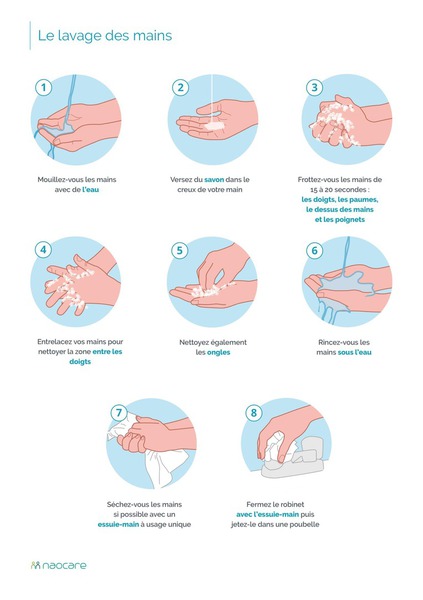 Le lavage des mains

1

Mouillez-vous les mains avec de l'eau

2

Versez du savon dans le creux de votre main

3

Frottez-vous les mains de 15 à 20 secondes : les doigts, les paumes, le dessus des mains et les poignets

4

Entrelacez vos mains pour nettoyer la zone entre les doigts

5

Nettoyez également les ongles

6

Rincez-vous les mains sous l'eau

7

Séchez-vous les mains si possible avec un essuie-main à usage unique

8

Fermez le robinet avec l'essuie-main puis jetez-le dans une poubelle

naocare